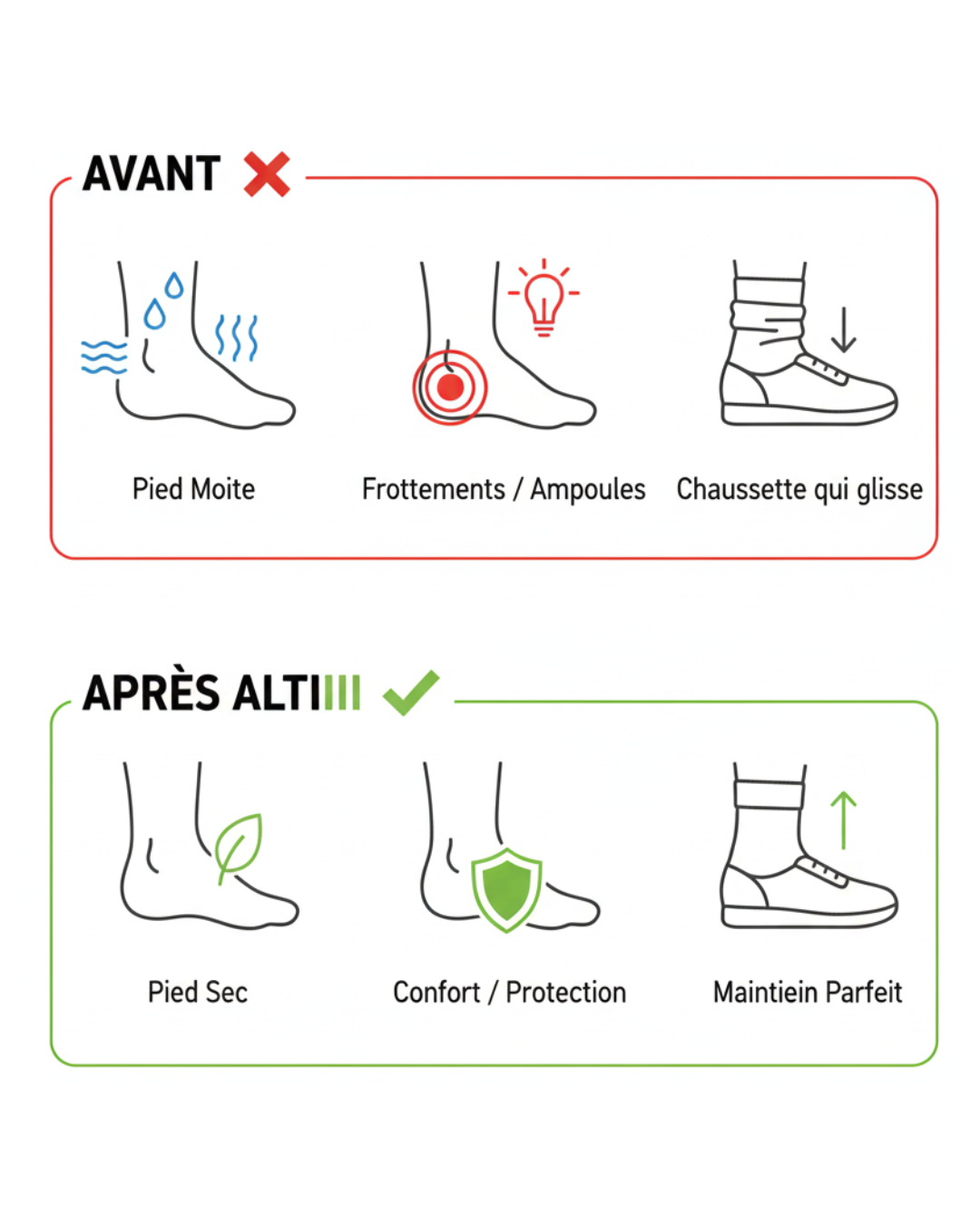 AVANT

Pied Moite

Frottements / Ampoules

Chaussette qui glisse

APRÈS ALTI

Pied Sec

Confort / Protection

Maintiein Parfeit